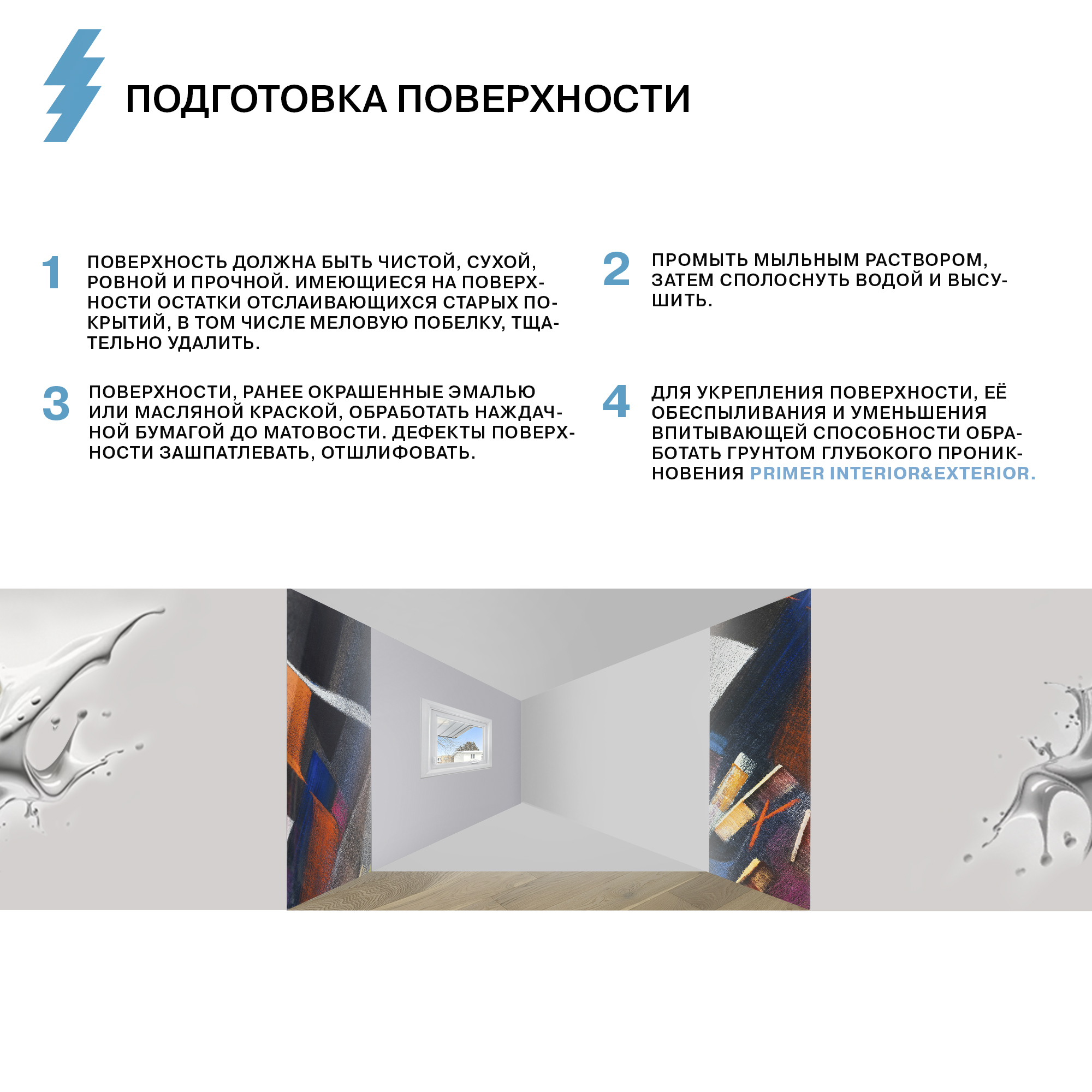 ПОДГОТОВКА ПОВЕРХНОСТИ

1 ПОВЕРХНОСТЬ ДОЛЖНА БЫТЬ ЧИСТОЙ, СУХОЙ, РОВНОЙ И ПРОЧНОЙ. ИМЕЮЩИЕСЯ НА ПОВЕРХНОСТИ ОСТАТКИ ОТСЛАИВАЮЩИХСЯ СТАРЫХ ПОКРЫТИЙ, В ТОМ ЧИСЛЕ МЕЛОВУЮ ПОБЕЛКУ, ТЩАТЕЛЬНО УДАЛИТЬ.

2 ПРОМЫТЬ МЫЛЬНЫМ РАСТВОРОМ, ЗАТЕМ СПОЛОСНУТЬ ВОДОЙ И ВЫСУШИТЬ.

3 ПОВЕРХНОСТИ, РАНЕЕ ОКРАШЕННЫЕ ЭМАЛЬЮ ИЛИ МАСЛЯНОЙ КРАСКОЙ, ОБРАБОТАТЬ НАЖДАЧНОЙ БУМАГОЙ ДО МАТОВОСТИ. ДЕФЕКТЫ ПОВЕРХНОСТИ ЗАШПАТЛЕВАТЬ, ОТШЛИФОВАТЬ.

4 ДЛЯ УКРЕПЛЕНИЯ ПОВЕРХНОСТИ, ЕЁ ОБЕСПЫЛИВАНИЯ И УМЕНЬШЕНИЯ ВПИТЫВАЮЩЕЙ СПОСОБНОСТИ ОБРАБОТАТЬ ГРУНТОМ ГЛУБОКОГО ПРОНИКНОВЕНИЯ PRIMER INTERIOR&EXTERIOR.